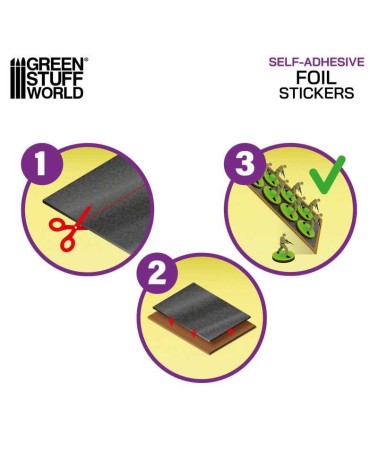 GREEN STUFF WORLD

SELF-ADHESIVE
FOIL
STICKERS

1

3

2