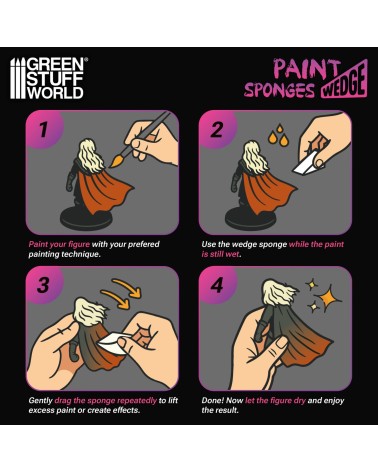 GREEN STUFF WORLD®

PAINT SPONGES WEDGE

1

Paint your figure with your prefered painting technique.

2

Use the wedge sponge while the paint is still wet.

3

Gently drag the sponge repeatedly to lift excess paint or create effects.

4

Done! Now let the figure dry and enjoy the result.